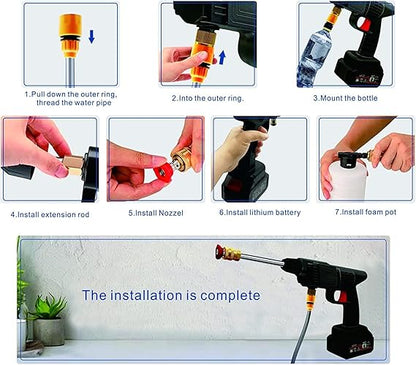 1.Pull down the outer ring, thread the water pipe

2.Into the outer ring.

3.Mount the bottle

4.Install extension rod

5.Install Nozzel

6.Install lithium battery

7.Install foam pot

The installation is complete